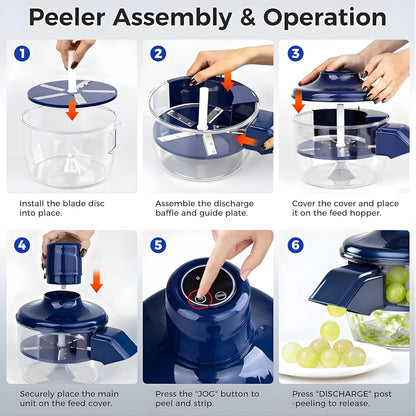 Peeler Assembly & Operation

1

Install the blade disc into place.

2

Assemble the discharge baffle and guide plate.

3

Cover the cover and place it on the feed hopper.

4

Securely place the main unit on the feed cover.

5

Press the "JOG" button to peel and strip.

6

Press "DISCHARGE" post -peeling to release.