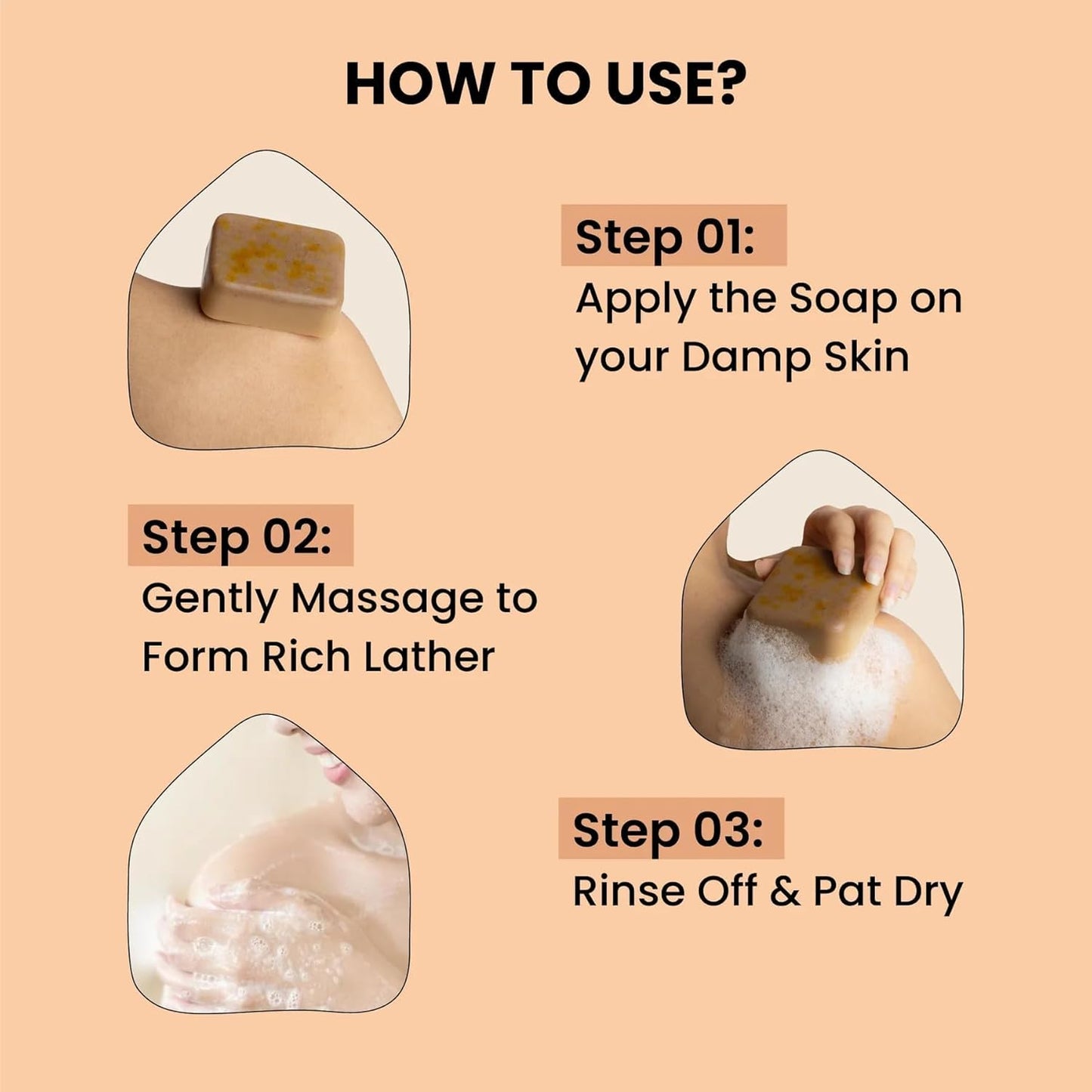 HOW TO USE?

Step 01:
Apply the Soap on your Damp Skin

Step 02:
Gently Massage to Form Rich Lather

Step 03:
Rinse Off & Pat Dry