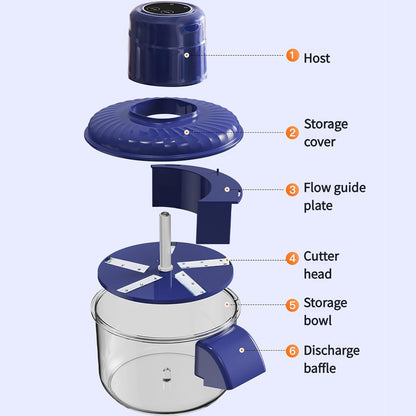 1 Host

2 Storage cover

3 Flow guide plate

4 Cutter head

5 Storage bowl

6 Discharge baffle